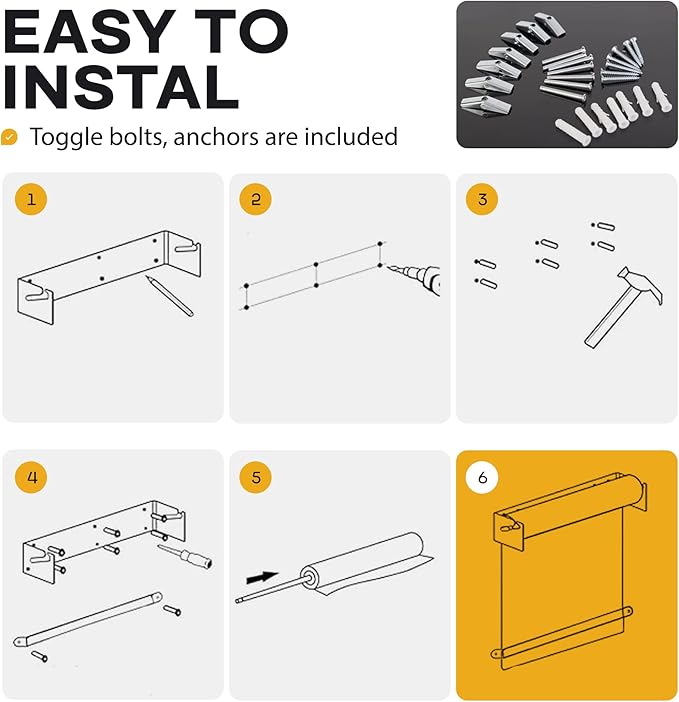 EASY TO INSTAL

Toggle bolts, anchors are included

1

2

3

4

5

6