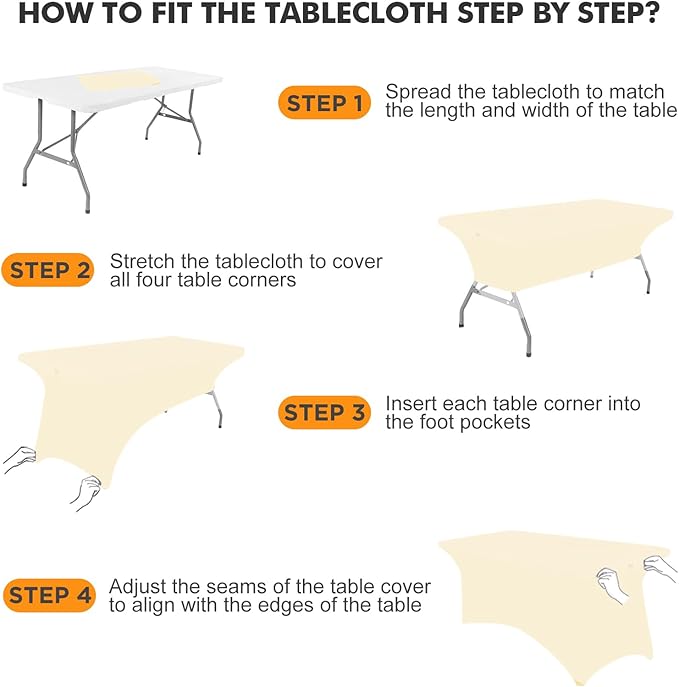 HOW TO FIT THE TABLECLOTH STEP BY STEP?

STEP 1
Spread the tablecloth to match the length and width of the table

STEP 2
Stretch the tablecloth to cover all four table corners

STEP 3
Insert each table corner into the foot pockets

STEP 4
Adjust the seams of the table cover to align with the edges of the table