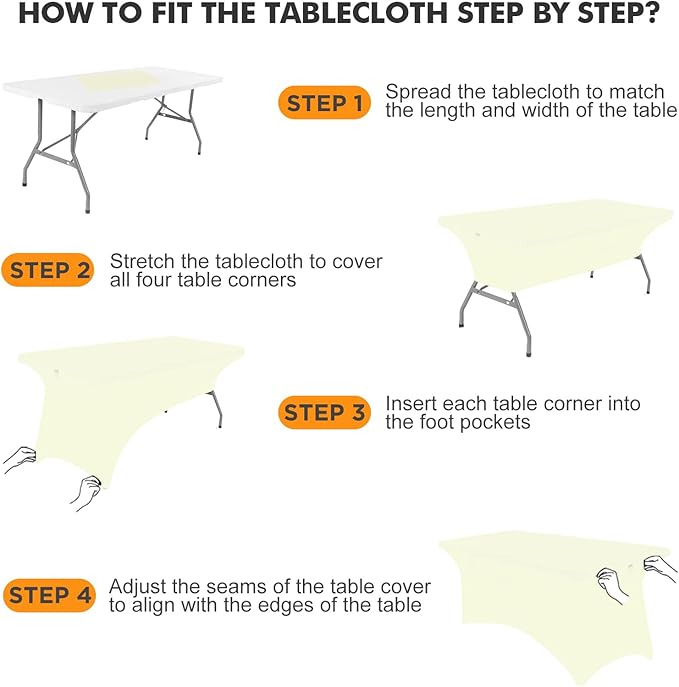 HOW TO FIT THE TABLECLOTH STEP BY STEP?

STEP 1 Spread the tablecloth to match the length and width of the table

STEP 2 Stretch the tablecloth to cover all four table corners

STEP 3 Insert each table corner into the foot pockets

STEP 4 Adjust the seams of the table cover to align with the edges of the table