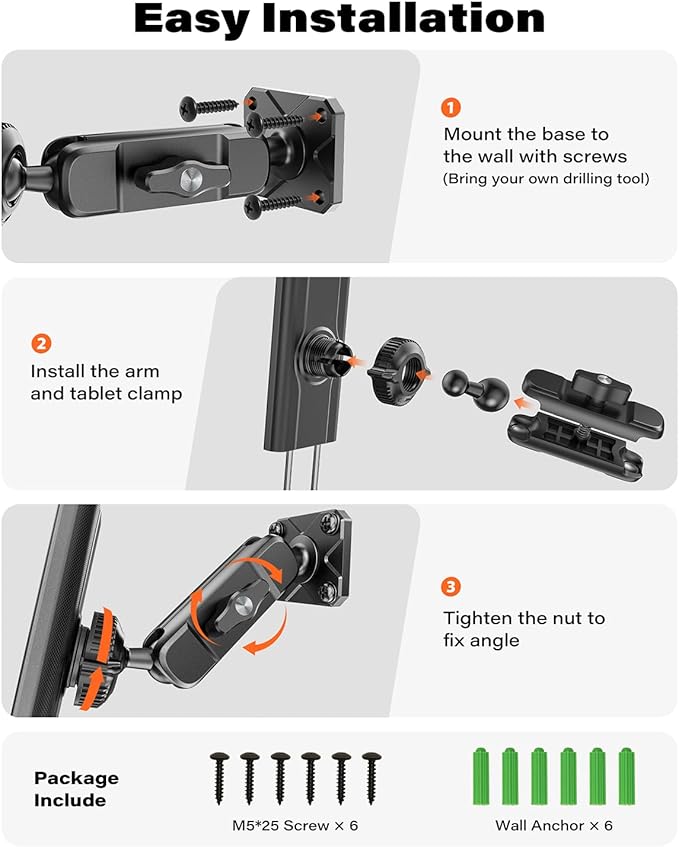 Easy Installation

1
Mount the base to the wall with screws
(Bring your own drilling tool)

2
Install the arm and tablet clamp

3
Tighten the nut to fix angle

Package Include

M5*25 Screw × 6

Wall Anchor × 6