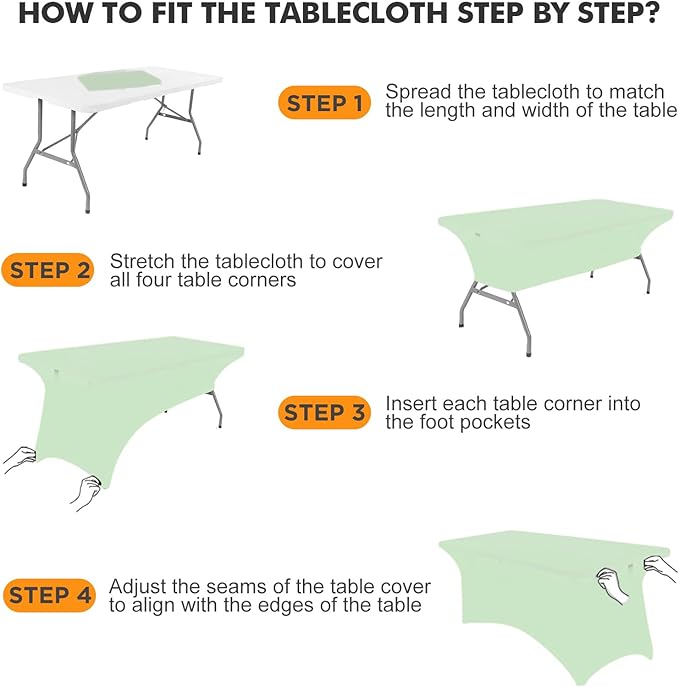 HOW TO FIT THE TABLECLOTH STEP BY STEP?

STEP 1
Spread the tablecloth to match the length and width of the table

STEP 2
Stretch the tablecloth to cover all four table corners

STEP 3
Insert each table corner into the foot pockets

STEP 4
Adjust the seams of the table cover to align with the edges of the table