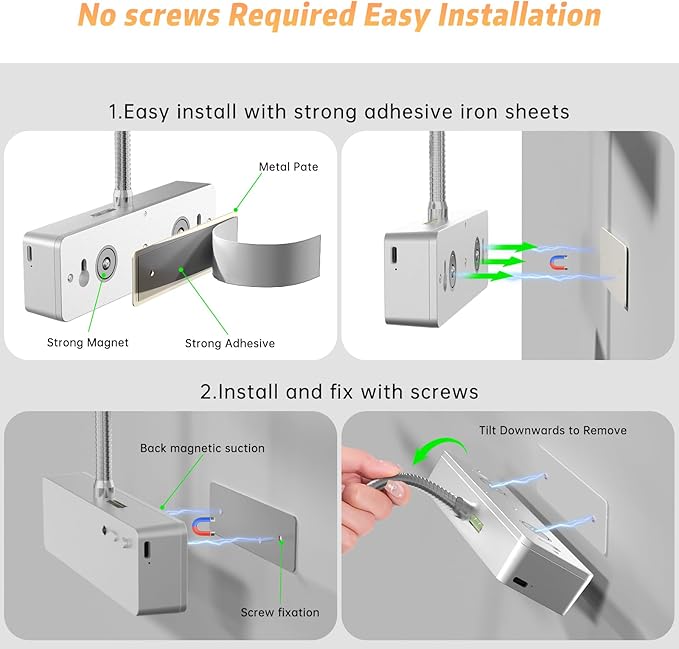 No screws Required Easy Installation

1.Easy install with strong adhesive iron sheets

Metal Pate

Strong Magnet

Strong Adhesive

2.Install and fix with screws

Back magnetic suction

Screw fixation

Tilt Downwards to Remove