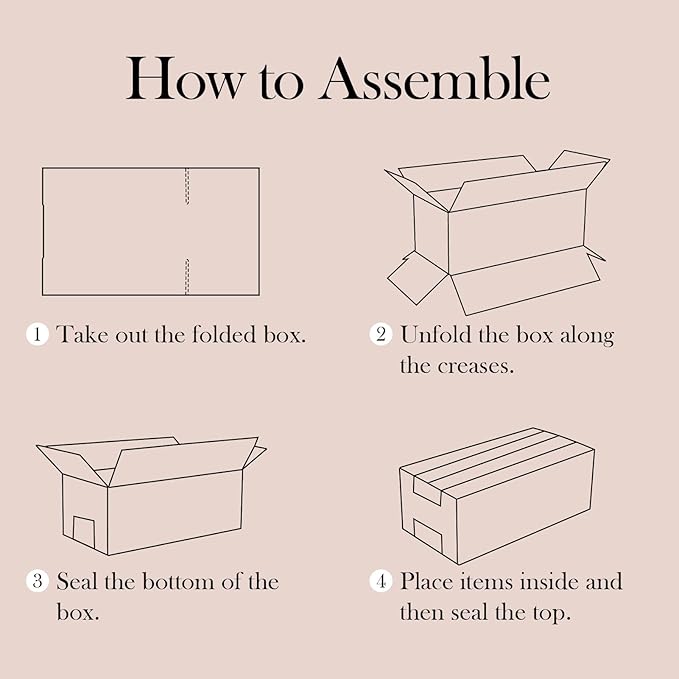 How to Assemble

1 Take out the folded box.

2 Unfold the box along the creases.

3 Seal the bottom of the box.

4 Place items inside and then seal the top.