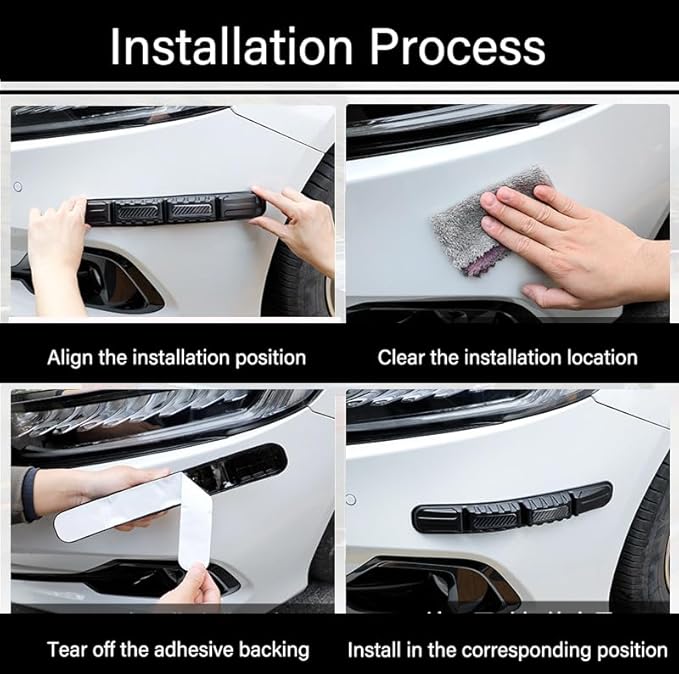 Installation Process

Align the installation position

Clear the installation location

Tear off the adhesive backing

Install in the corresponding position