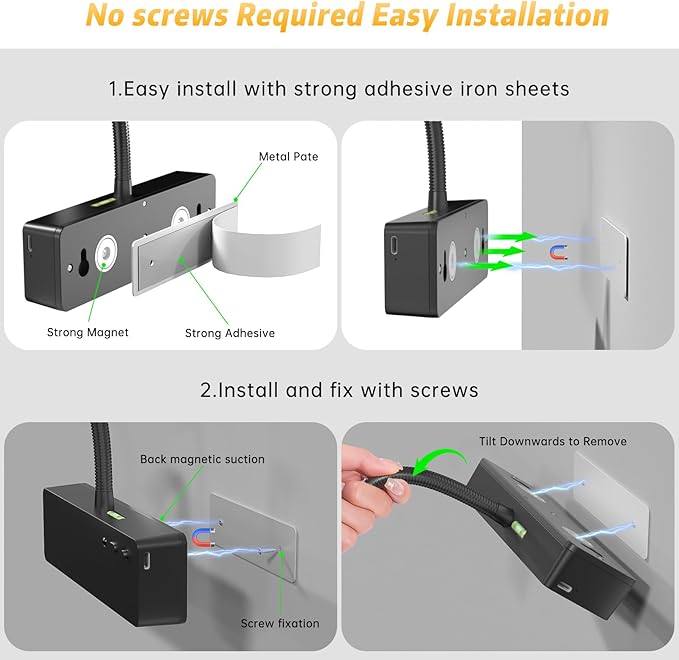 No screws Required Easy Installation

1.Easy install with strong adhesive iron sheets

Metal Pate

Strong Magnet

Strong Adhesive

2.Install and fix with screws

Back magnetic suction

Screw fixation

Tilt Downwards to Remove