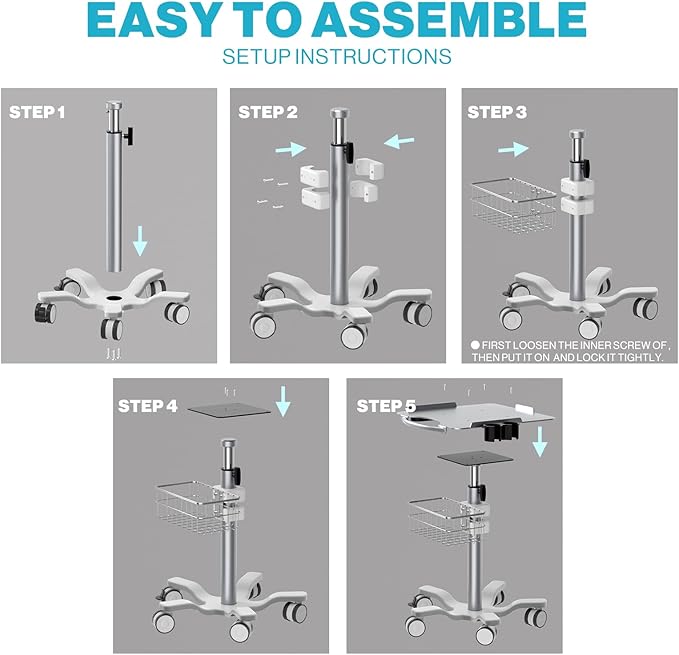 EASY TO ASSEMBLE
SETUP INSTRUCTIONS

STEP 1

STEP 2

STEP 3

● FIRST LOOSEN THE INNER SCREW OF , THEN PUT IT ON AND LOCK IT TIGHTLY.

STEP 4

STEP 5