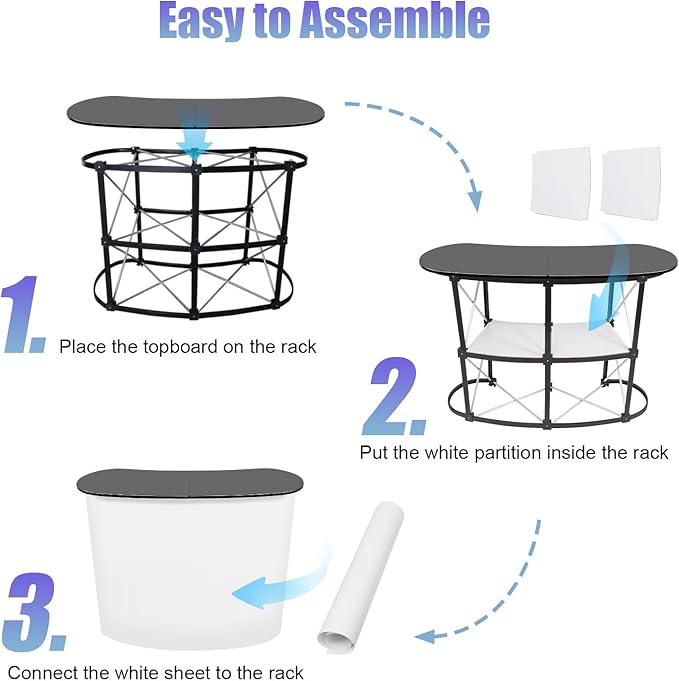 Easy to Assemble

1. Place the topboard on the rack

2. Put the white partition inside the rack

3. Connect the white sheet to the rack