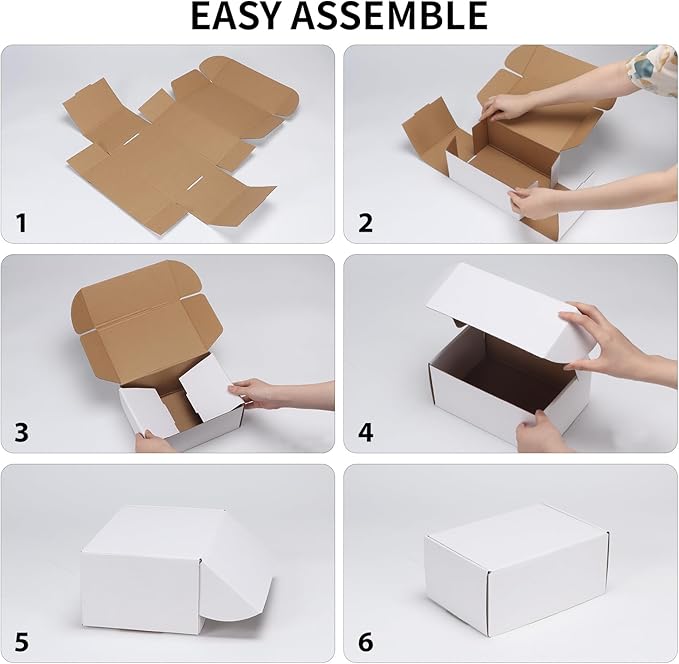 EASY ASSEMBLE

1

2

3

4

5

6