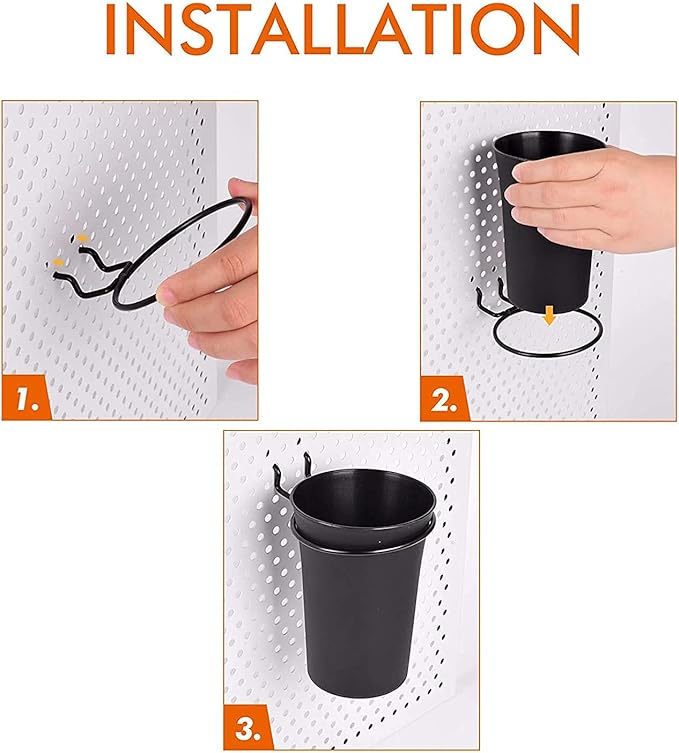 INSTALLATION

1.

2.

3.