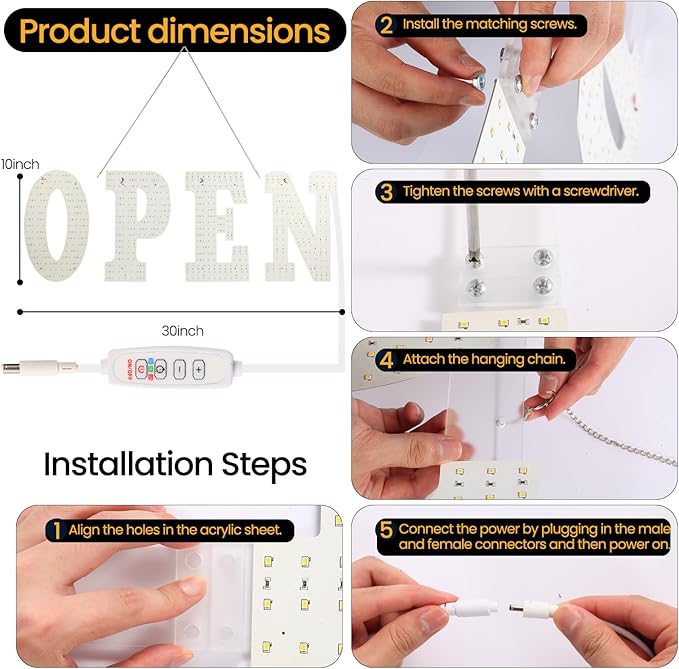 Product dimensions

10inch

OPEN

30inch

ON/OFF

−

+

Installation Steps

1 Align the holes in the acrylic sheet.

2 Install the matching screws.

3 Tighten the screws with a screwdriver.

4 Attach the hanging chain.

5 Connect the power by plugging in the male and female connectors and then power on.