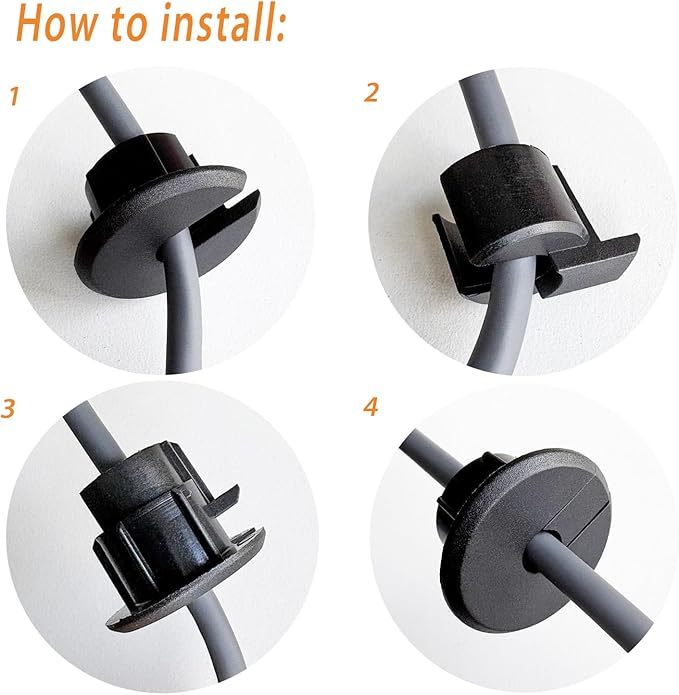 How to install:

1

2

3

4