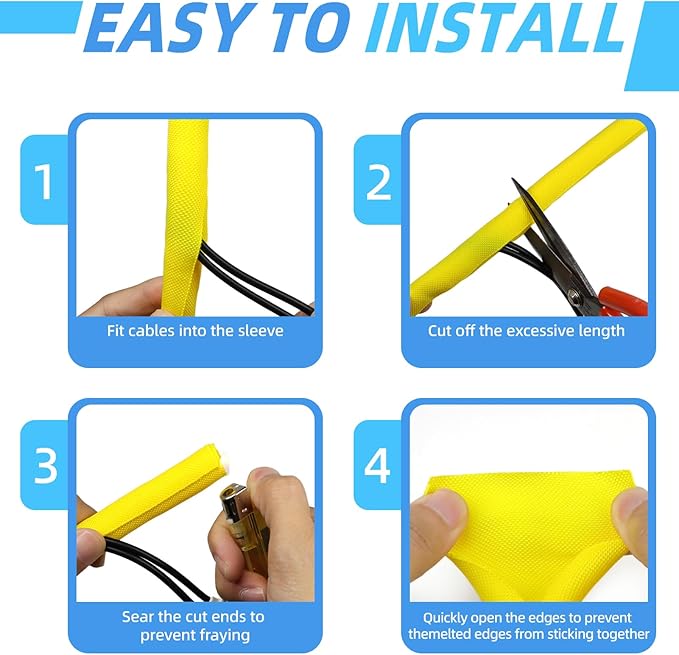 EASY TO INSTALL

1

Fit cables into the sleeve

2

Cut off the excessive length

3

Sear the cut ends to prevent fraying

4

Quickly open the edges to prevent themelted edges from sticking together