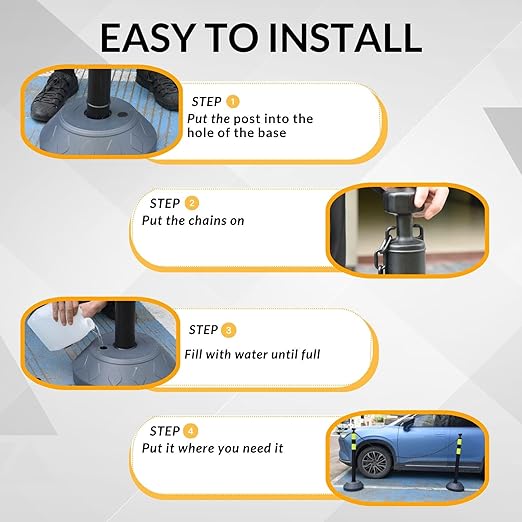 EASY TO INSTALL

STEP 1
Put the post into the hole of the base

STEP 2
Put the chains on

STEP 3
Fill with water until full

STEP 4
Put it where you need it