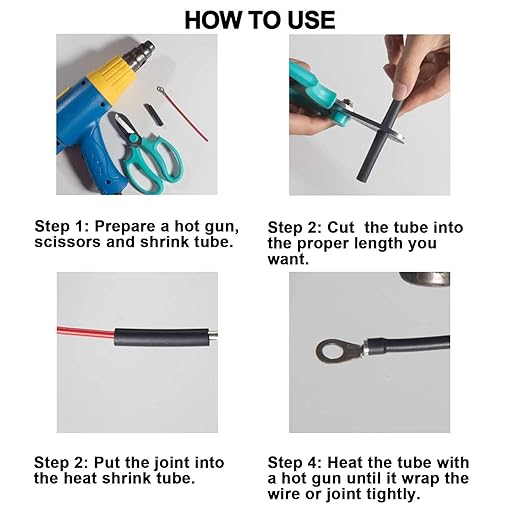 HOW TO USE

Step 1: Prepare a hot gun, scissors and shrink tube.

Step 2: Cut the tube into the proper length you want.

Step 2: Put the joint into the heat shrink tube.

Step 4: Heat the tube with a hot gun until it wrap the wire or joint tightly.