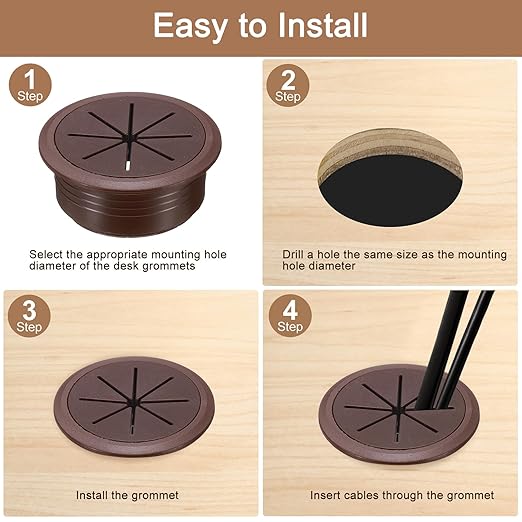 Easy to Install

1
Step

Select the appropriate mounting hole diameter of the desk grommets

2
Step

Drill a hole the same size as the mounting hole diameter

3
Step

Install the grommet

4
Step

Insert cables through the grommet