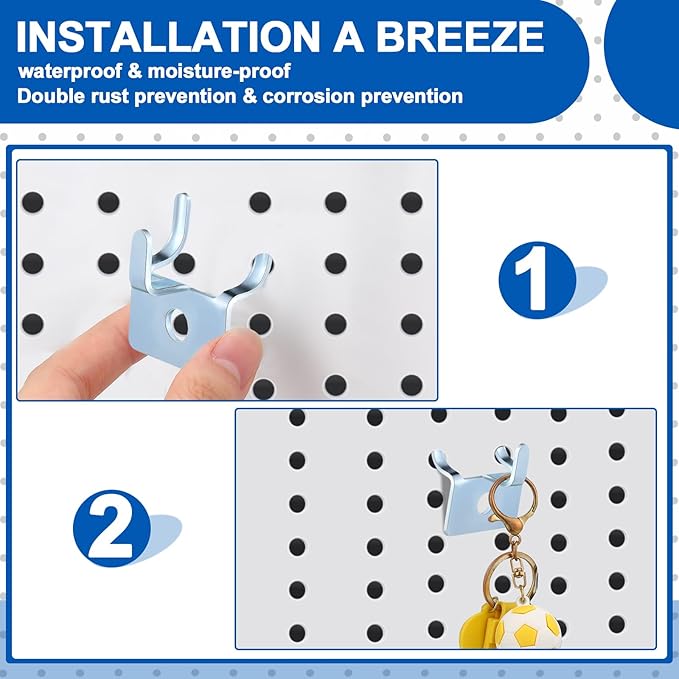 INSTALLATION A BREEZE
waterproof & moisture-proof
Double rust prevention & corrosion prevention

1

2