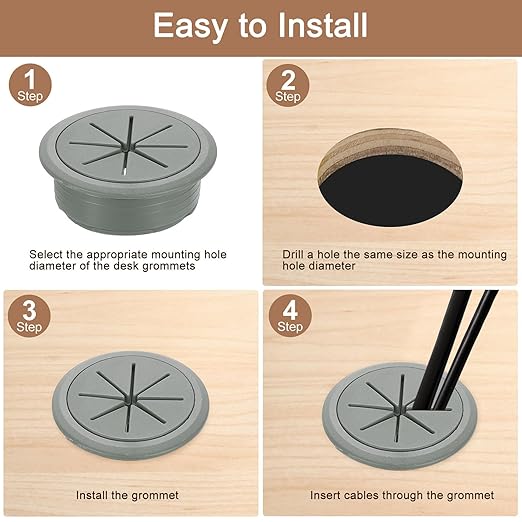 Easy to Install

1
Step

Select the appropriate mounting hole diameter of the desk grommets

2
Step

Drill a hole the same size as the mounting hole diameter

3
Step

Install the grommet

4
Step

Insert cables through the grommet