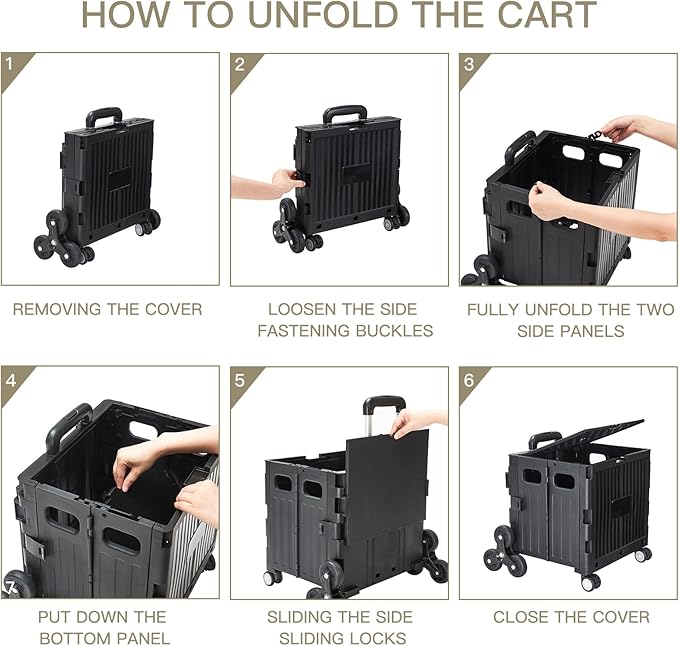 HOW TO UNFOLD THE CART

1

REMOVING THE COVER

2

LOOSEN THE SIDE FASTENING BUCKLES

3

FULLY UNFOLD THE TWO SIDE PANELS

4

PUT DOWN THE BOTTOM PANEL

5

SLIDING THE SIDE SLIDING LOCKS

6

CLOSE THE COVER