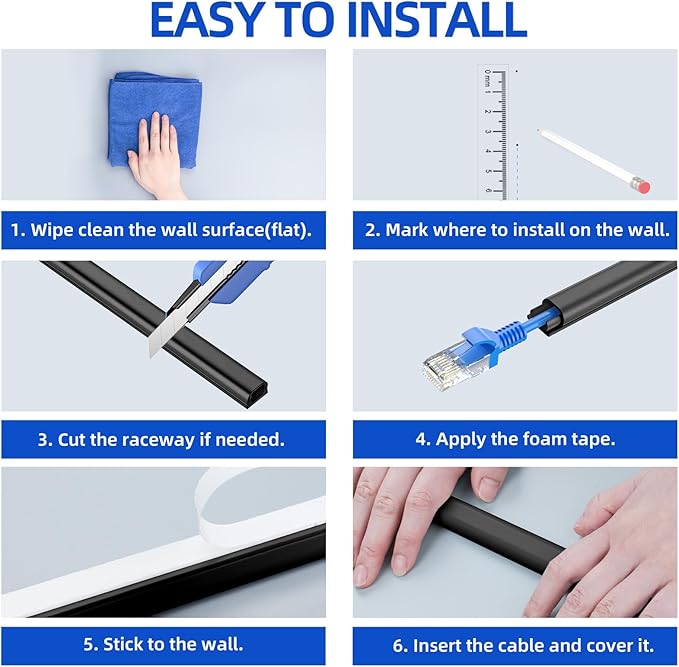 EASY TO INSTALL

0 mm 1 2 3 4 5 6

1. Wipe clean the wall surface(flat).

2. Mark where to install on the wall.

3. Cut the raceway if needed.

4. Apply the foam tape.

5. Stick to the wall.

6. Insert the cable and cover it.