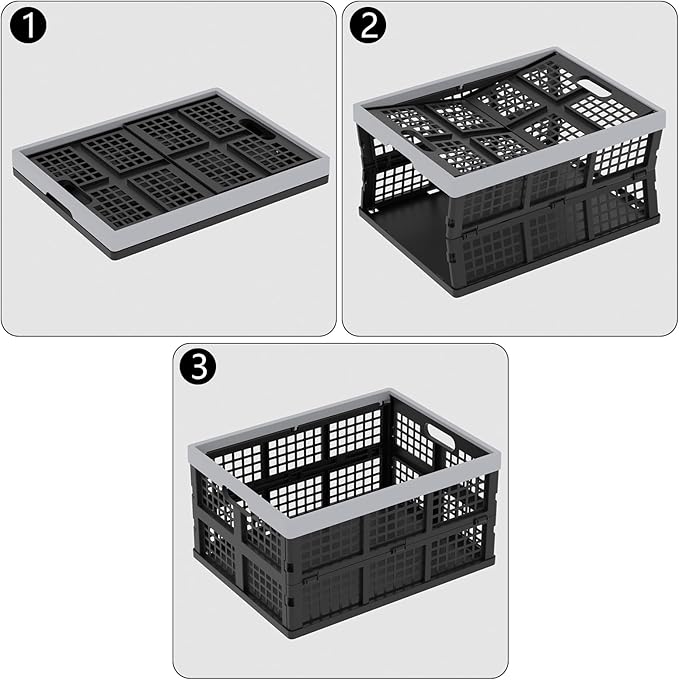 1

2

3