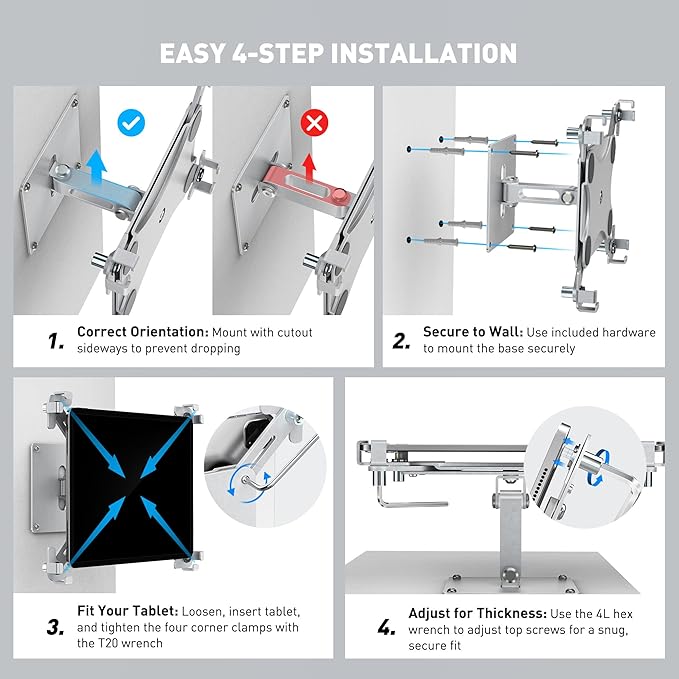 EASY 4-STEP INSTALLATION

1. Correct Orientation: Mount with cutout sideways to prevent dropping

2. Secure to Wall: Use included hardware to mount the base securely

3. Fit Your Tablet: Loosen, insert tablet, and tighten the four corner clamps with the T20 wrench

4. Adjust for Thickness: Use the 4L hex wrench to adjust top screws for a snug, secure fit