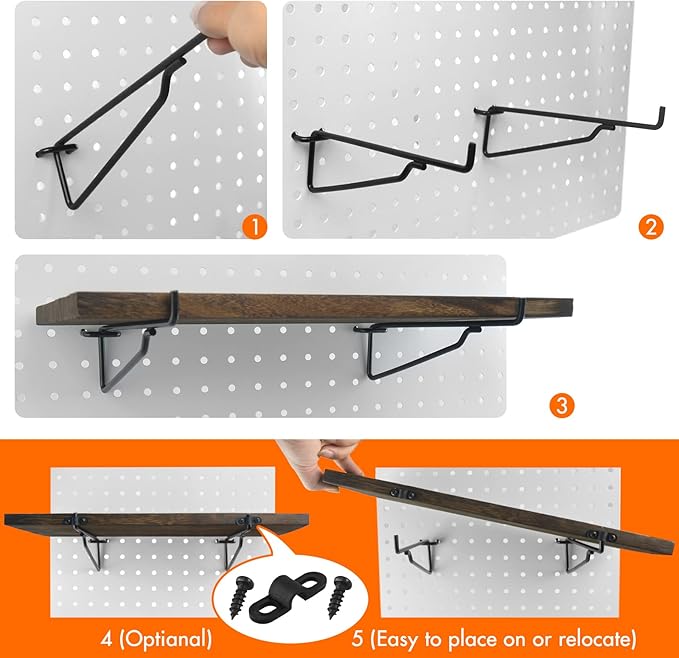 1

2

3

4 (Optianal)

5 (Easy to place on or relocate)