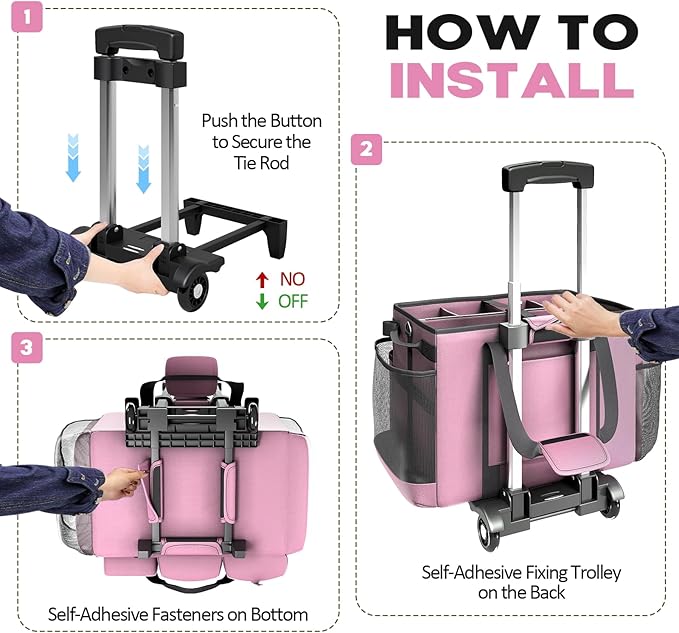 HOW TO INSTALL

1

Push the Button to Secure the Tie Rod

↑ NO
↓ OFF

2

Self-Adhesive Fixing Trolley on the Back

3

Self-Adhesive Fasteners on Bottom