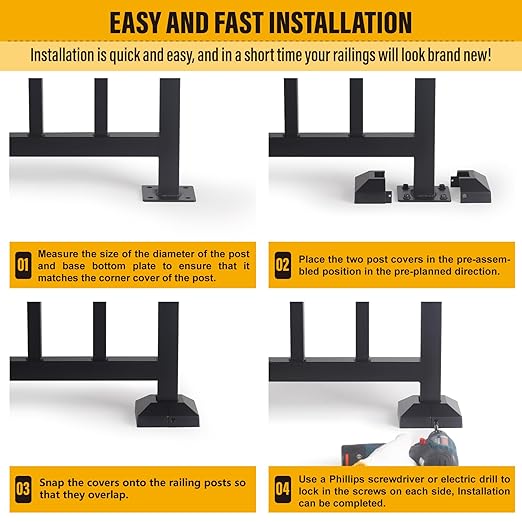 EASY AND FAST INSTALLATION

Installation is quick and easy, and in a short time your railings will look brand new!

01 Measure the size of the diameter of the post and base bottom plate to ensure that it matches the corner cover of the post.

02 Place the two post covers in the pre-assembled position in the pre-planned direction.

03 Snap the covers onto the railing posts so that they overlap.

04 Use a Phillips screwdriver or electric drill to lock in the screws on each side, Installation can be completed.