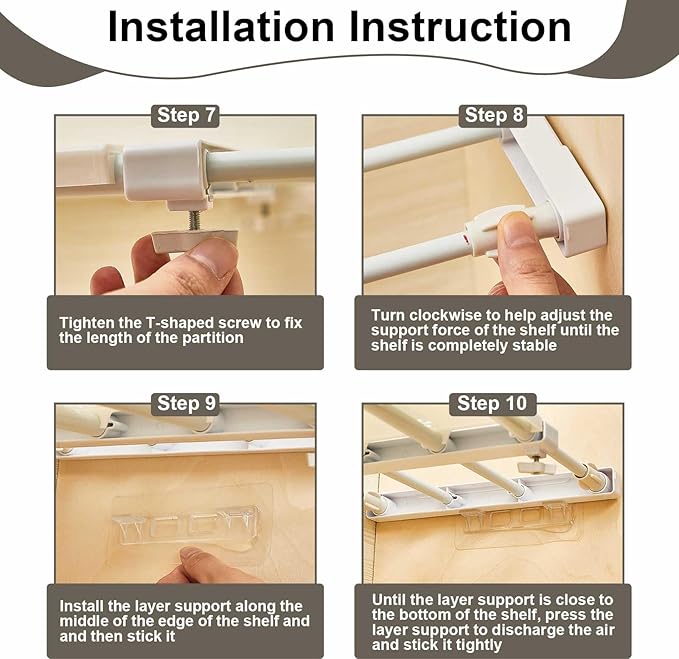 Installation Instruction

Step 7

Tighten the T-shaped screw to fix the length of the partition

Step 8

Turn clockwise to help adjust the support force of the shelf until the shelf is completely stable

Step 9

Install the layer support along the middle of the edge of the shelf and and then stick it

Step 10

Until the layer support is close to the bottom of the shelf, press the layer support to discharge the air and stick it tightly