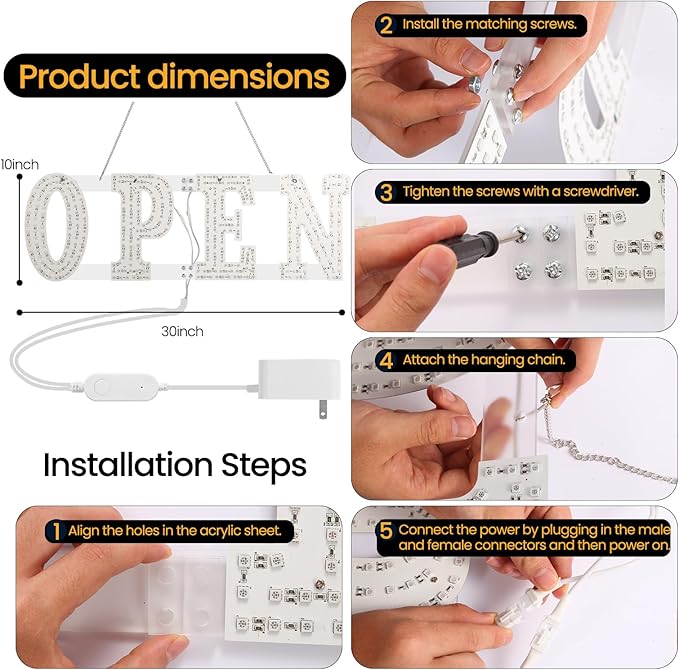 Product dimensions

10inch

OPEN

30inch

Installation Steps

1 Align the holes in the acrylic sheet.

2 Install the matching screws.

3 Tighten the screws with a screwdriver.

4 Attach the hanging chain.

5 Connect the power by plugging in the male and female connectors and then power on.