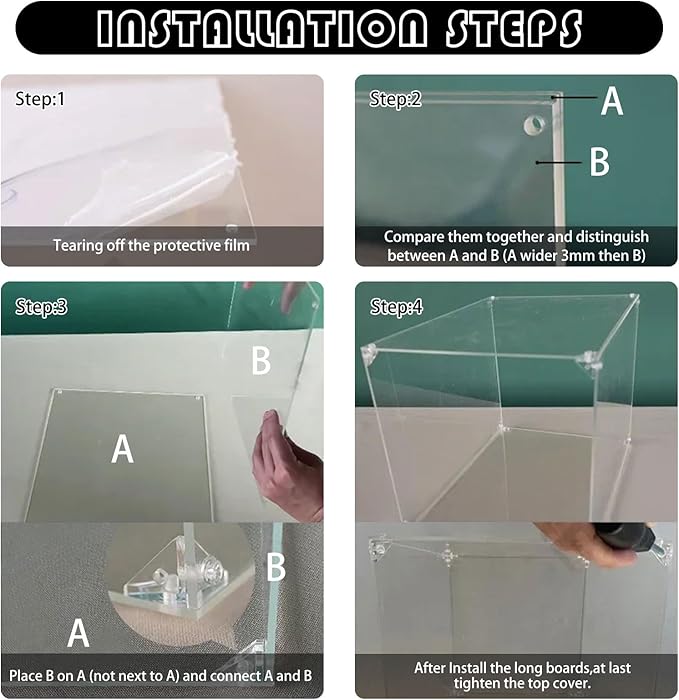 INSTALLATION STEPS

Step:1

Tearing off the protective film

Step:2

A

B

Compare them together and distinguish between A and B (A wider 3mm then B)

Step:3

B

A

B

A

Place B on A (not next to A) and connect A and B

Step:4

After Install the long boards,at last tighten the top cover.