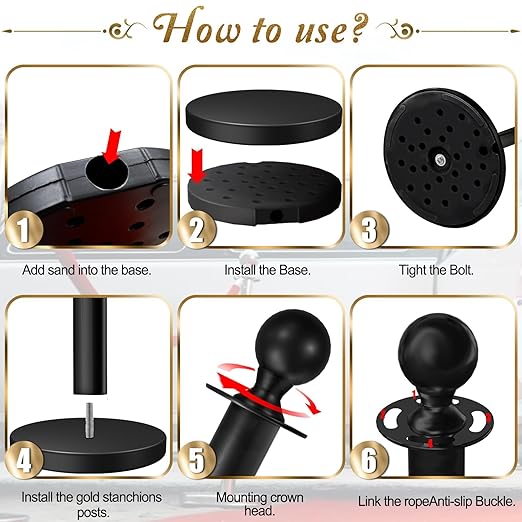 How to use?

1
Add sand into the base.

2
Install the Base.

3
Tight the Bolt.

4
Install the gold stanchions posts.

5
Mounting crown head.

6
Link the ropeAnti-slip Buckle.