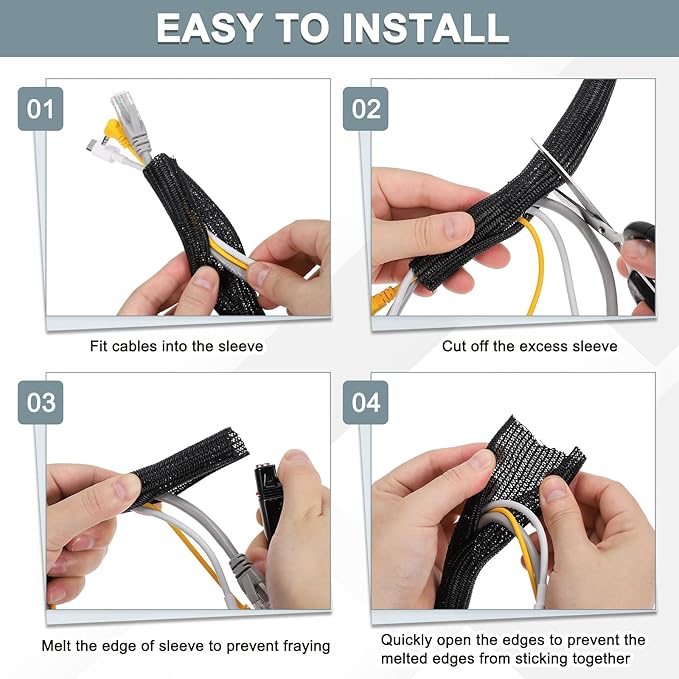 EASY TO INSTALL

01

Fit cables into the sleeve

02

Cut off the excess sleeve

03

Melt the edge of sleeve to prevent fraying

04

Quickly open the edges to prevent the melted edges from sticking together