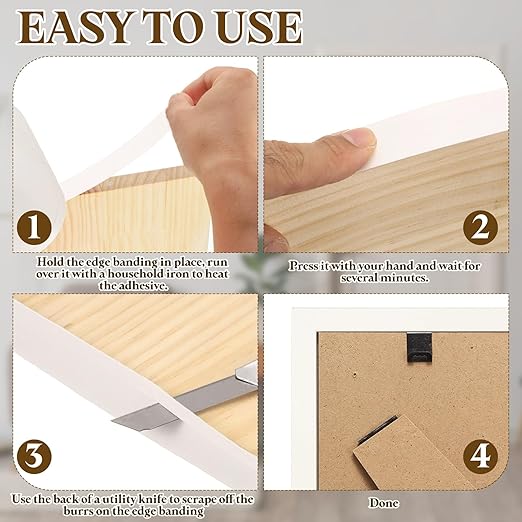 EASY TO USE

1

Hold the edge banding in place, run over it with a household iron to heat the adhesive.

2

Press it with your hand and wait for several minutes.

3

Use the back of a utility knife to scrape off the burrs on the edge banding

4

Done