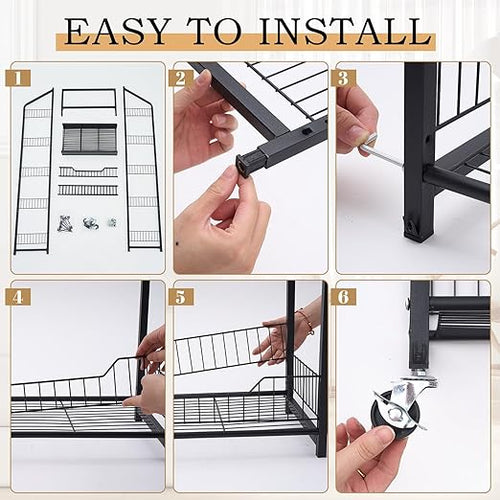 EASY TO INSTALL

1

2

3

4

5

6