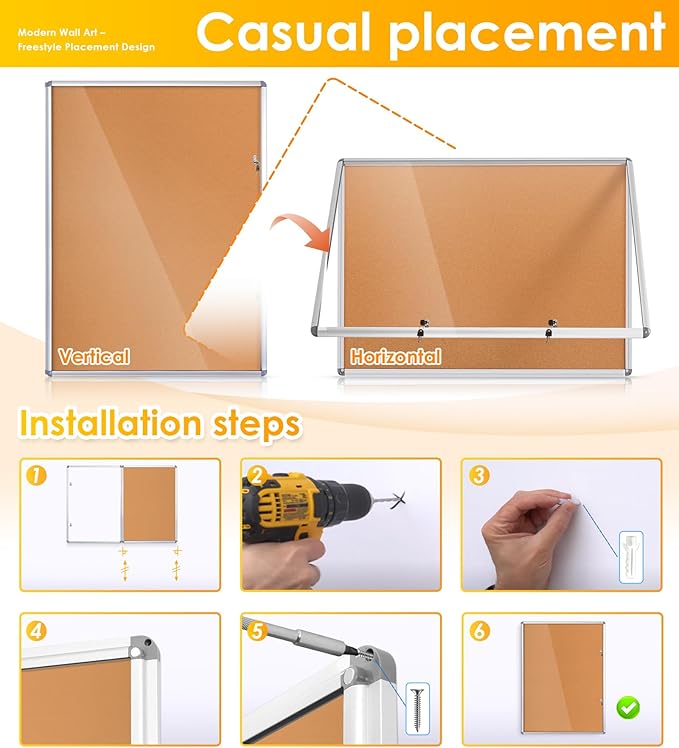 Modern Wall Art – Freestyle Placement Design

Casual placement

Vertical

Horizontal

Installation steps

1

2

3

4

5

6