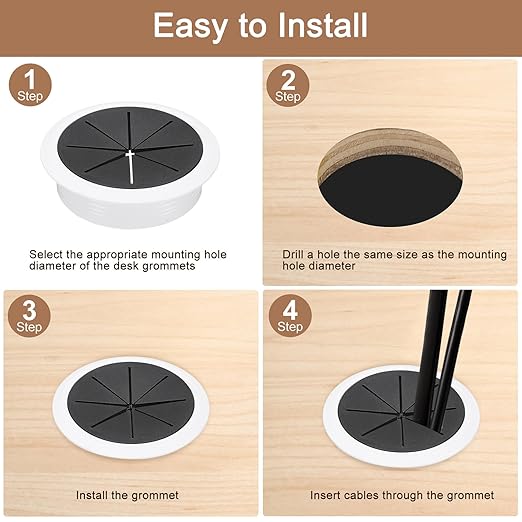 Easy to Install

1
Step

Select the appropriate mounting hole diameter of the desk grommets

2
Step

Drill a hole the same size as the mounting hole diameter

3
Step

Install the grommet

4
Step

Insert cables through the grommet