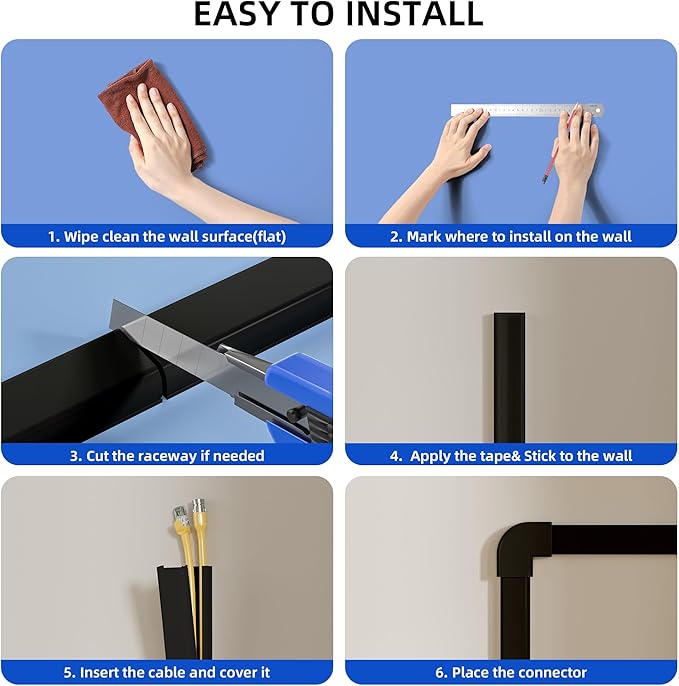 EASY TO INSTALL

1. Wipe clean the wall surface(flat)

2. Mark where to install on the wall

3. Cut the raceway if needed

4. Apply the tape& Stick to the wall

5. Insert the cable and cover it

6. Place the connector