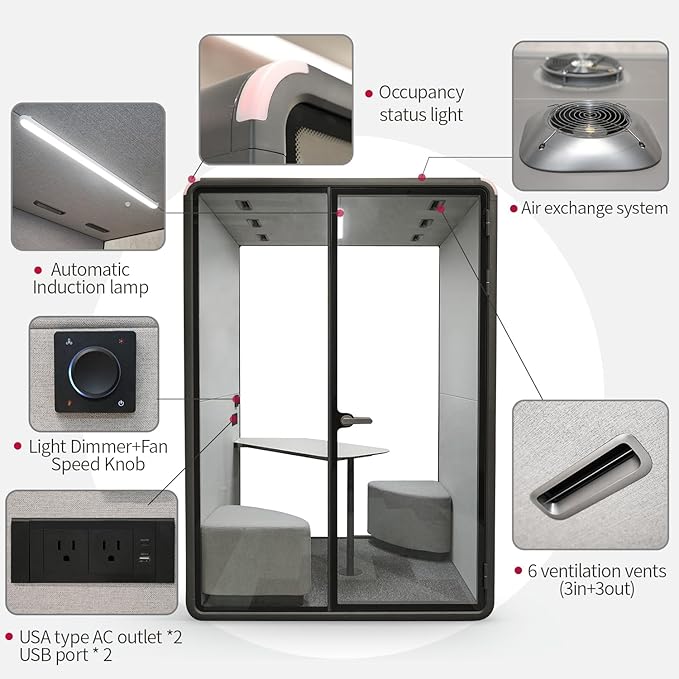 Occupancy status light

Air exchange system

Automatic Induction lamp

Light Dimmer+Fan Speed Knob

6 ventilation vents (3in+3out)

USA type AC outlet *2
USB port * 2