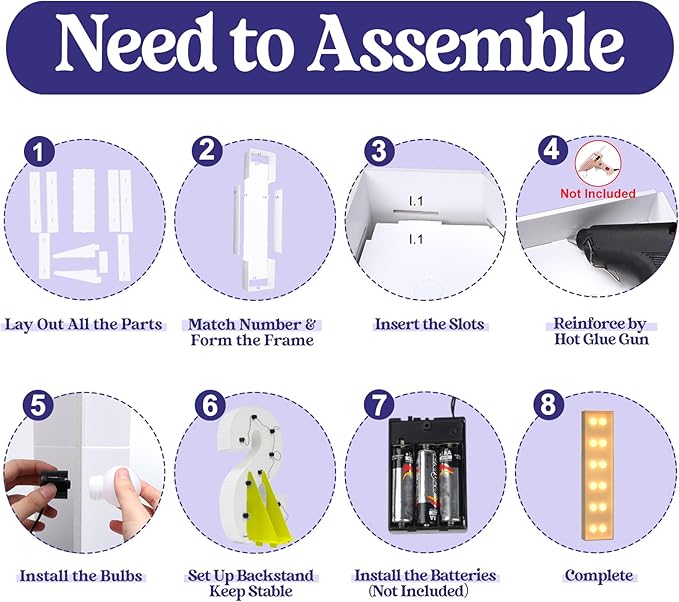 Need to Assemble

1

Lay Out All the Parts

2

Match Number & Form the Frame

3

I.1

I.1

Insert the Slots

4

Not Included

Reinforce by Hot Glue Gun

5

Install the Bulbs

6

Set Up Backstand Keep Stable

7

Install the Batteries (Not Included)

8

Complete