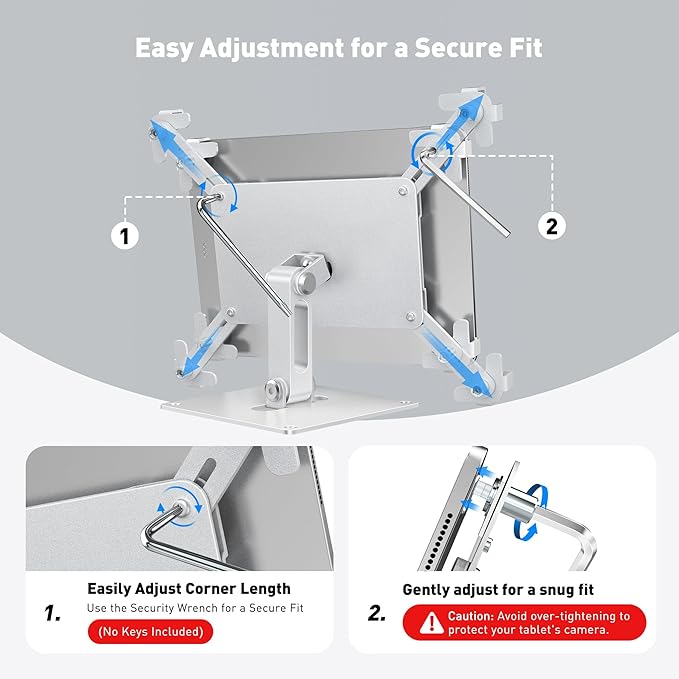 Easy Adjustment for a Secure Fit

1

2

1.

Easily Adjust Corner Length

Use the Security Wrench for a Secure Fit

(No Keys Included)

2.

Gently adjust for a snug fit

Caution: Avoid over-tightening to protect your tablet's camera.