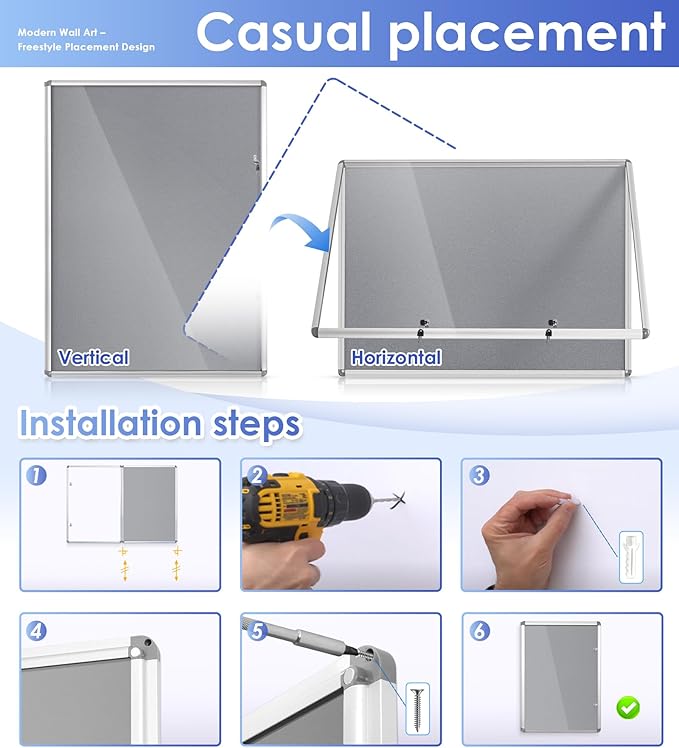 Modern Wall Art – Freestyle Placement Design

Casual placement

Vertical

Horizontal

Installation steps

1

2

3

4

5

6