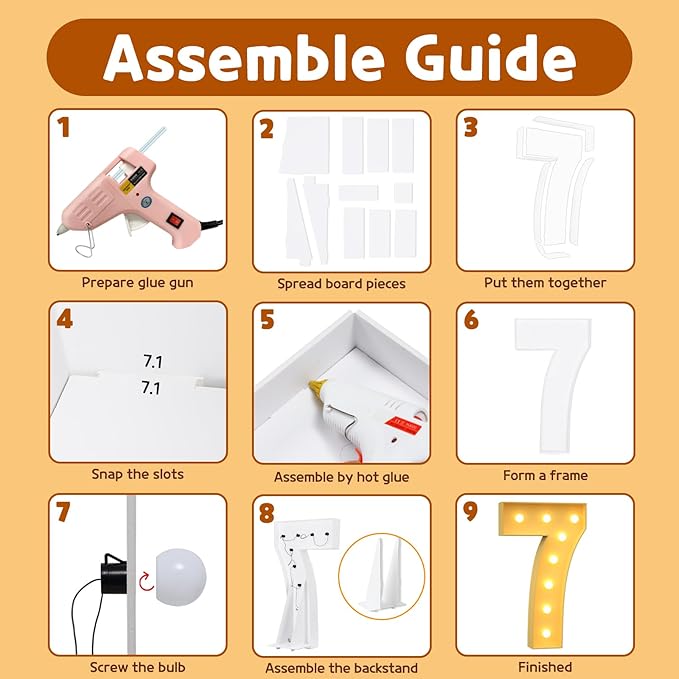 Assemble Guide

1
Prepare glue gun

2
Spread board pieces

3
Put them together

4
7.1
7.1
Snap the slots

5
Assemble by hot glue

6
Form a frame

7
Screw the bulb

8
Assemble the backstand

9
Finished