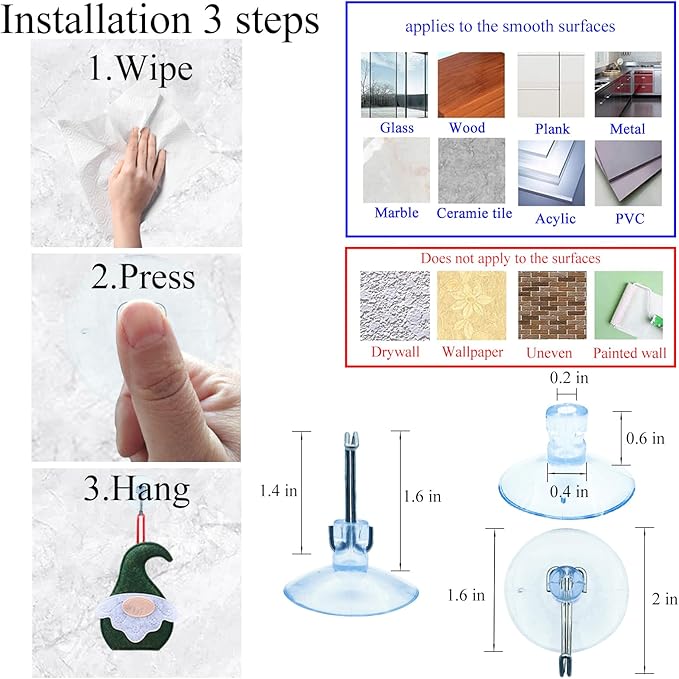 Installation 3 steps

1.Wipe

2.Press

3.Hang

applies to the smooth surfaces

Glass
Wood
Plank
Metal
Marble
Ceramie tile
Acylic
PVC

Does not apply to the surfaces

Drywall
Wallpaper
Uneven
Painted wall

1.4 in
1.6 in

0.2 in
0.6 in
0.4 in

1.6 in
2 in