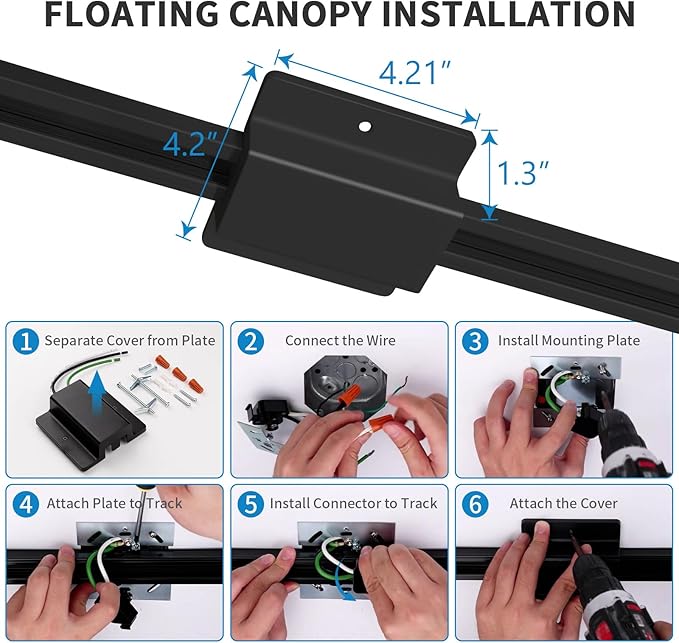 FLOATING CANOPY INSTALLATION

4.21″

4.2″

1.3″

1 Separate Cover from Plate

2 Connect the Wire

3 Install Mounting Plate

4 Attach Plate to Track

5 Install Connector to Track

6 Attach the Cover