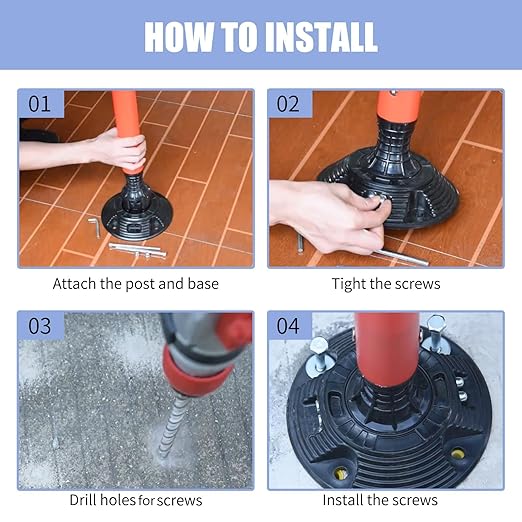 HOW TO INSTALL

01

Attach the post and base

02

Tight the screws

03

Drill holes for screws

04

Install the screws