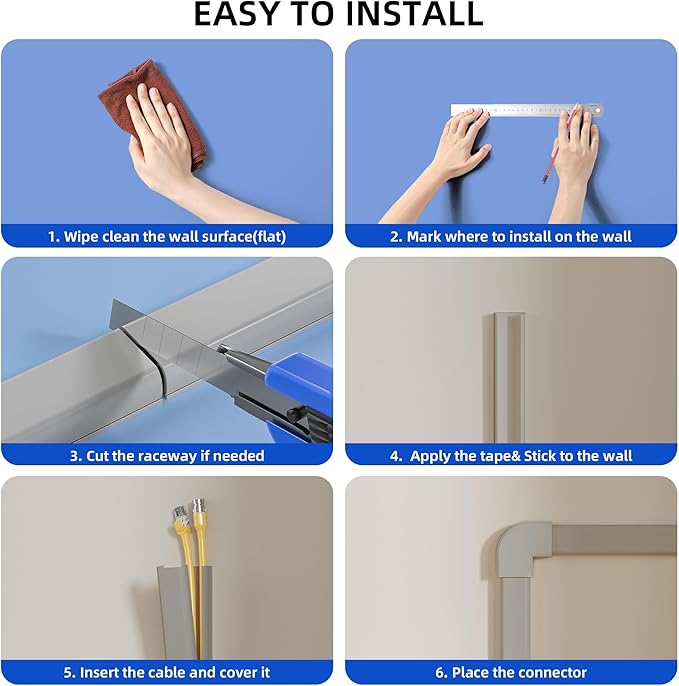 EASY TO INSTALL

1. Wipe clean the wall surface(flat)

2. Mark where to install on the wall

3. Cut the raceway if needed

4. Apply the tape& Stick to the wall

5. Insert the cable and cover it

6. Place the connector