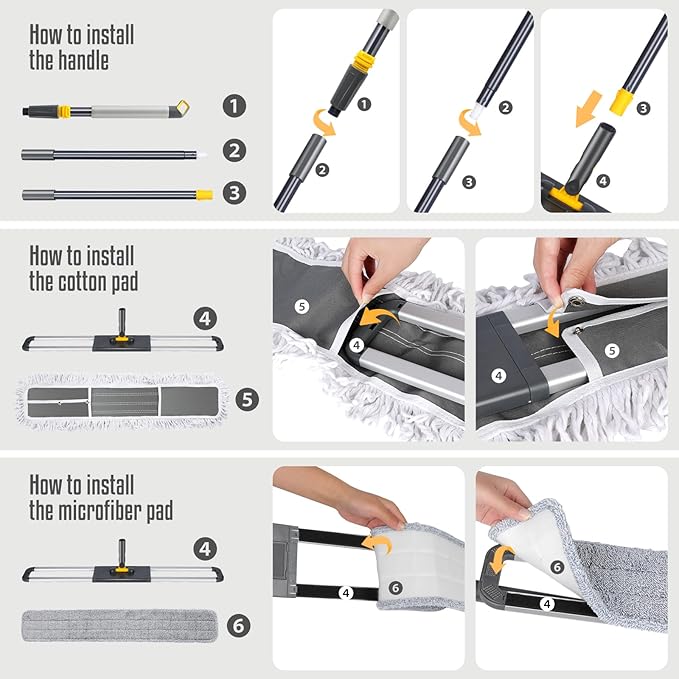 How to install the handle

1
2
3

1
2
2
3
3
4

How to install the cotton pad

4
5

5
4
4
5

How to install the microfiber pad

4
6

4
6
6
4