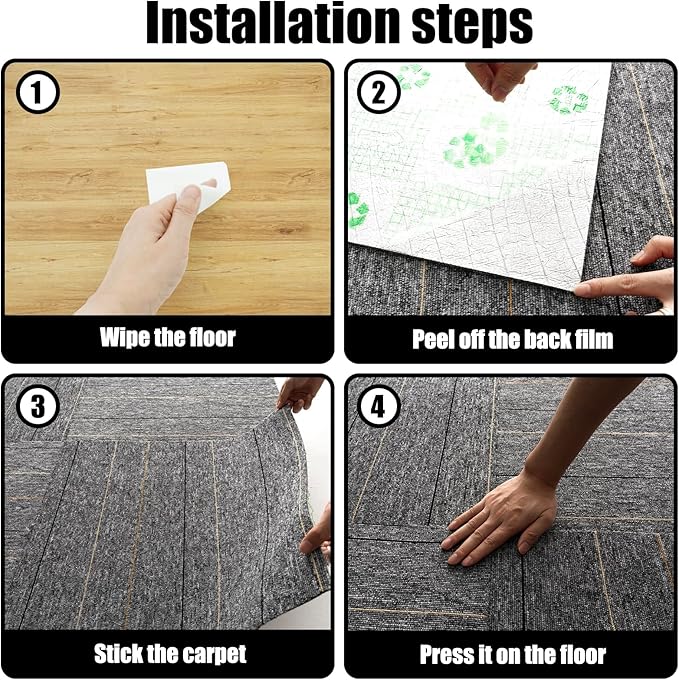 Installation steps

1

Wipe the floor

2

Peel off the back film

3

Stick the carpet

4

Press it on the floor