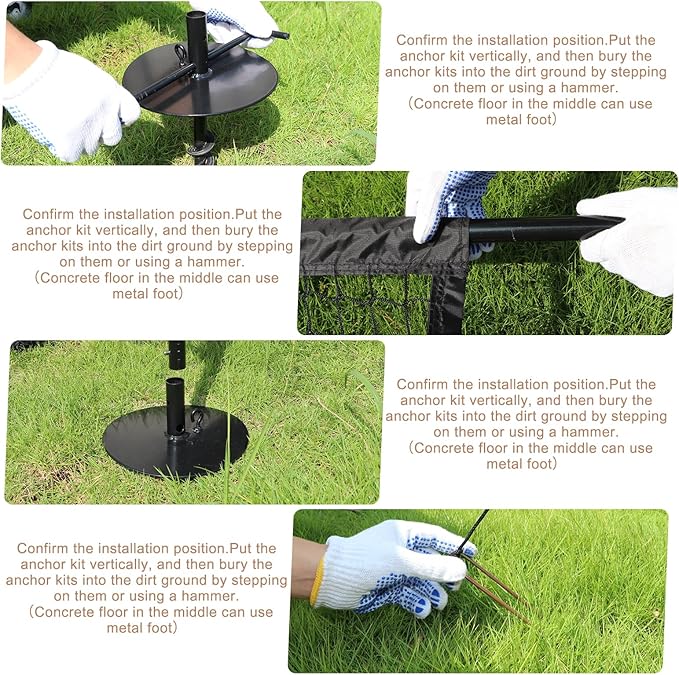 Confirm the installation position.Put the anchor kit vertically, and then bury the anchor kits into the dirt ground by stepping on them or using a hammer.
（Concrete floor in the middle can use metal foot）

Confirm the installation position.Put the anchor kit vertically, and then bury the anchor kits into the dirt ground by stepping on them or using a hammer.
（Concrete floor in the middle can use metal foot）

Confirm the installation position.Put the anchor kit vertically, and then bury the anchor kits into the dirt ground by stepping on them or using a hammer.
（Concrete floor in the middle can use metal foot）

Confirm the installation position.Put the anchor kit vertically, and then bury the anchor kits into the dirt ground by stepping on them or using a hammer.
（Concrete floor in the middle can use metal foot）